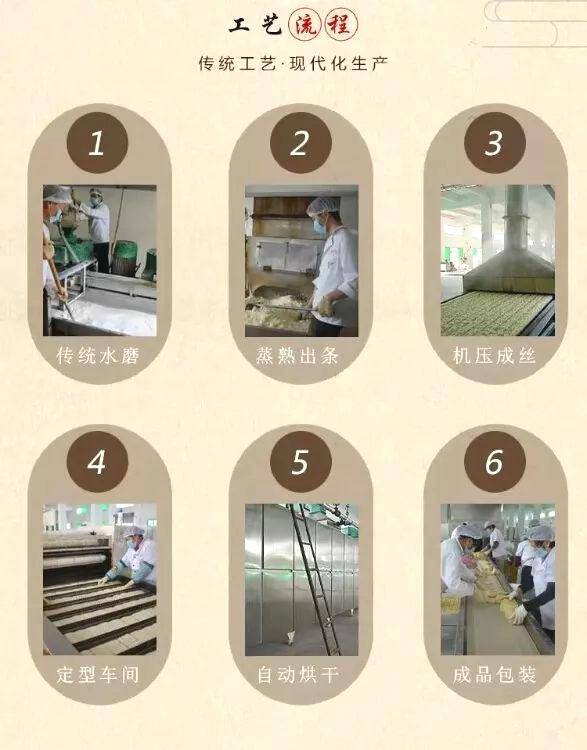 工艺流程

传统工艺·现代化生产

1
传统水磨

2
蒸熟出条

3
机压成丝

4
定型车间

5
自动烘干

6
成品包装